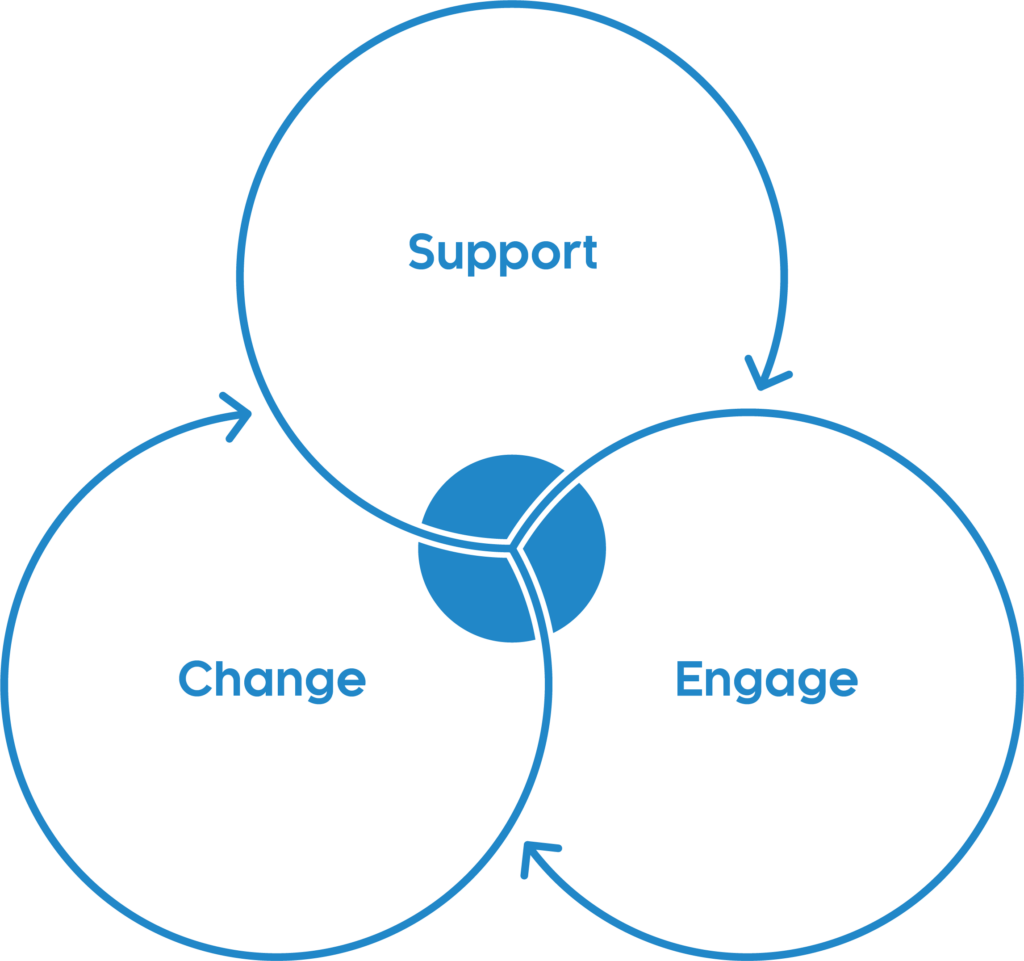 Support

Change

Engage