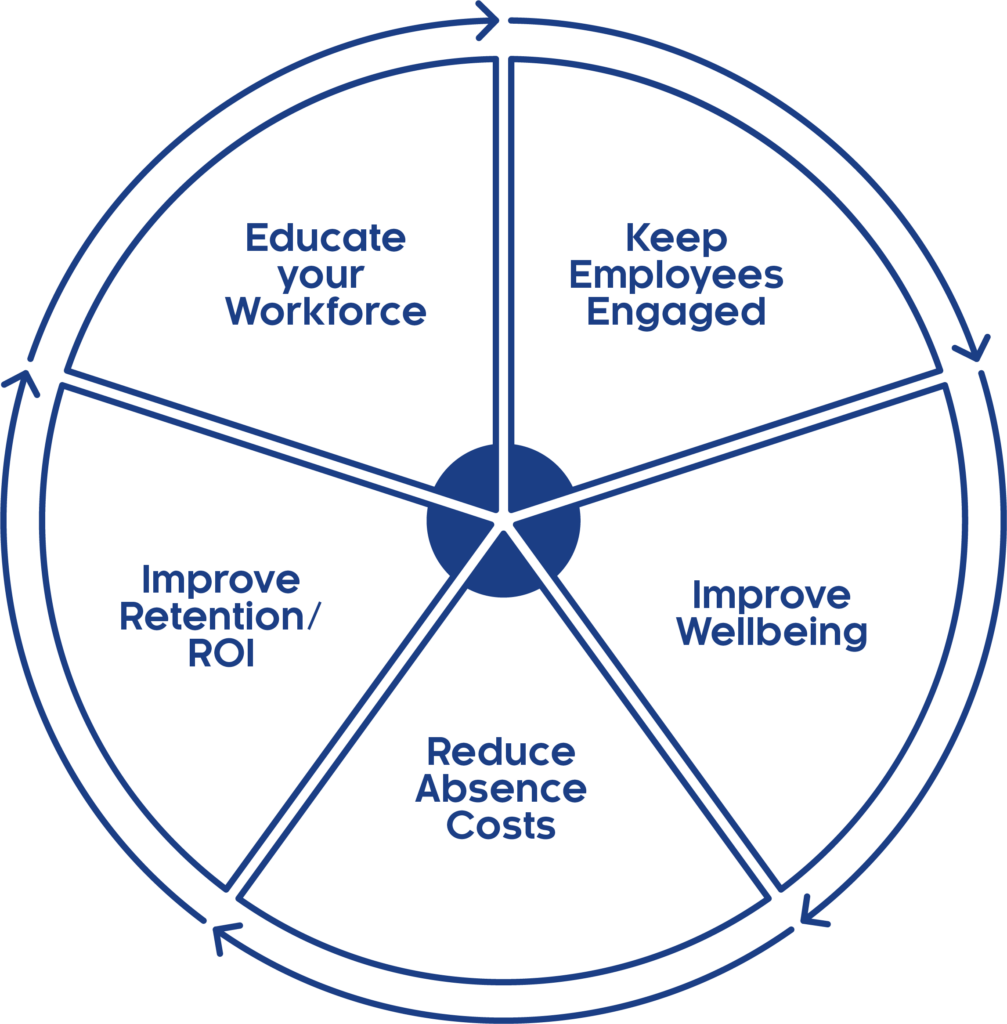 Educate your Workforce

Keep Employees Engaged

Improve Wellbeing

Reduce Absence Costs

Improve Retention/ ROI