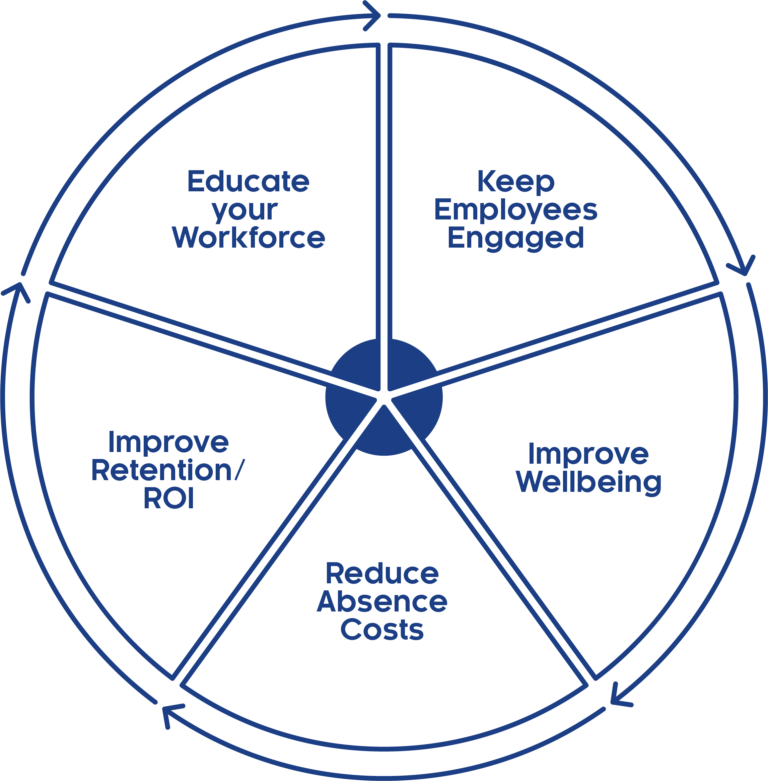 Educate your Workforce

Keep Employees Engaged

Improve Wellbeing

Reduce Absence Costs

Improve Retention/ ROI